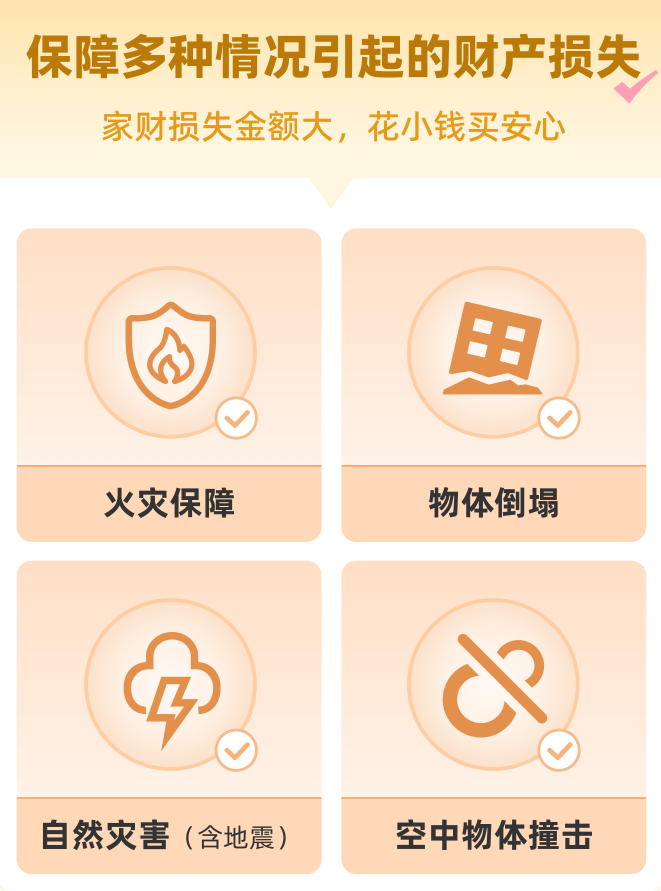 保障多种情况引起的财产损失

家财损失金额大，花小钱买安心

火灾保障

物体倒塌

自然灾害（含地震）

空中物体撞击